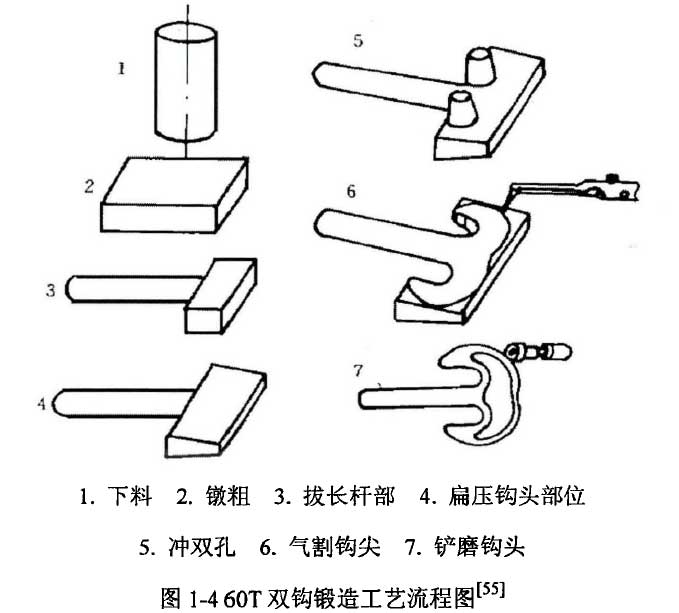 1

2

3

4

5

6

7

1. 下料　2. 镦粗　3. 拔长杆部　4. 扁压钩头部位

5. 冲双孔　6. 气割钩尖　7. 铲磨钩头

图 1-4 60T 双钩锻造工艺流程图$^{[55]}$